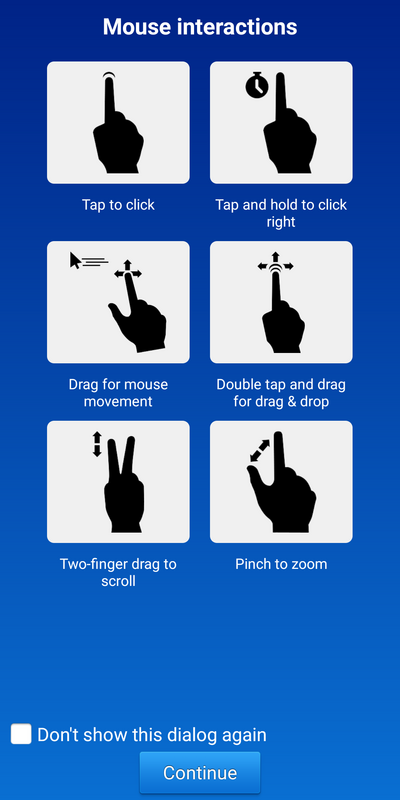 Mouse interactions

Tap to click

Tap and hold to click right

Drag for mouse movement

Double tap and drag for drag & drop

Two-finger drag to scroll

Pinch to zoom

Don't show this dialog again

Continue